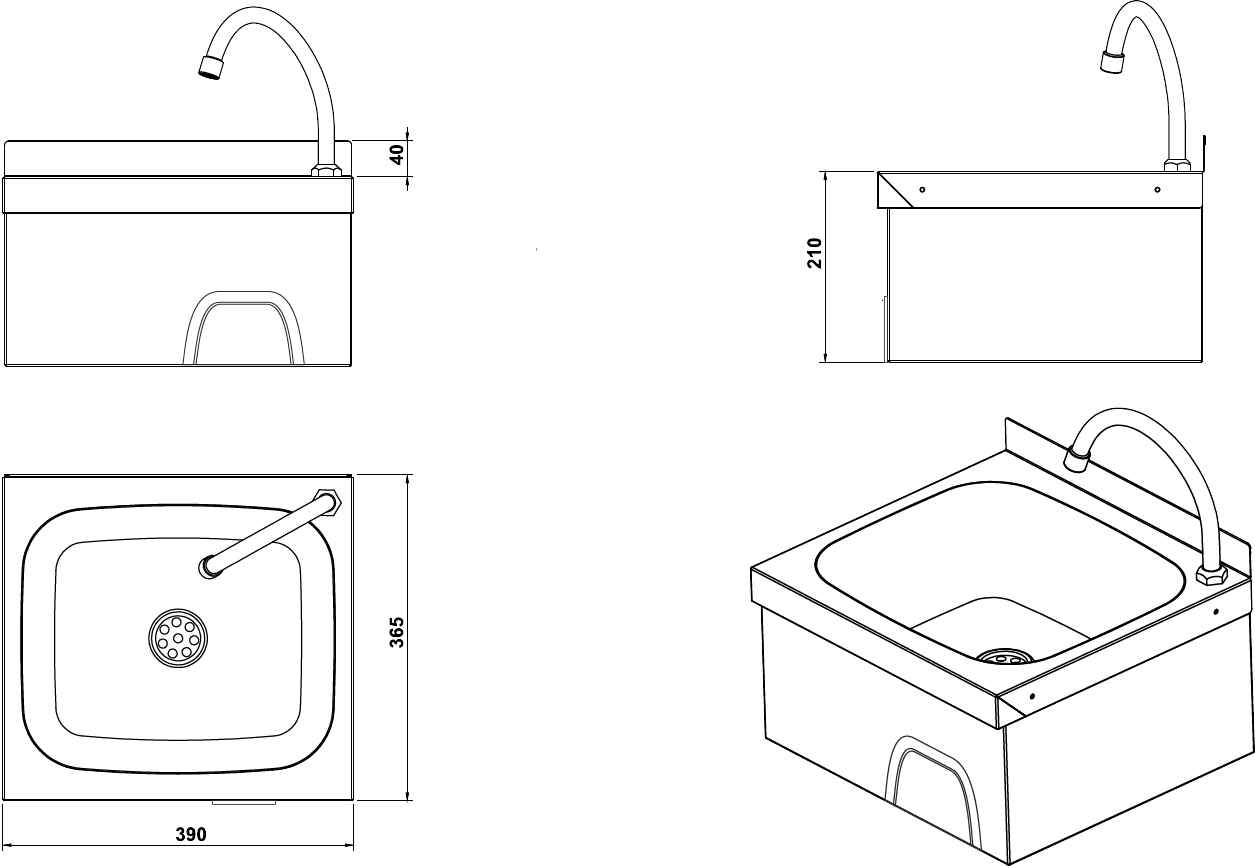 40

210

365

390